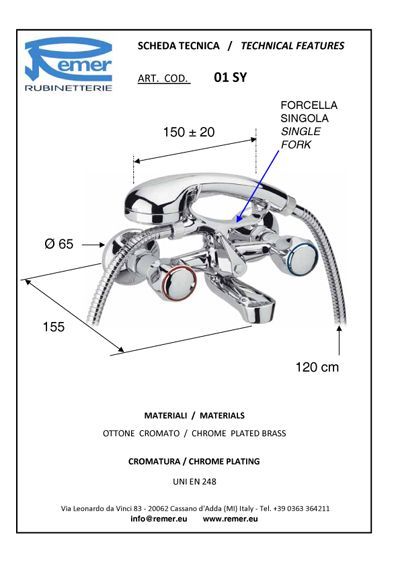 Remer
RUBINETTERIE

SCHEDA TECNICA / TECHNICAL FEATURES

ART. COD. 01 SY

FORCELLA SINGOLA
SINGLE FORK

150 ± 20

Ø 65

155

120 cm

MATERIALI / MATERIALS

OTTONE CROMATO / CHROME PLATED BRASS

CROMATURA / CHROME PLATING

UNI EN 248

Via Leonardo da Vinci 83 - 20062 Cassano d'Adda (MI) Italy - Tel. +39 0363 364211
info@remer.eu www.remer.eu