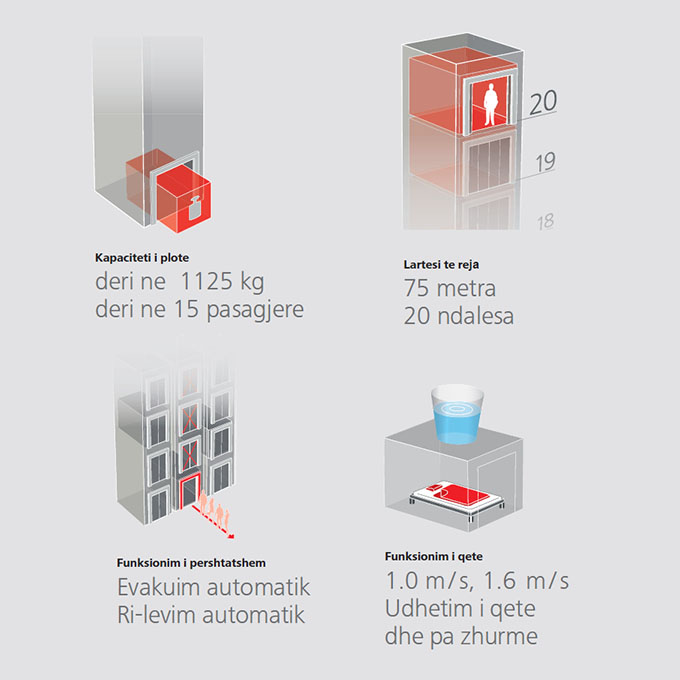 Kapaciteti i plote
deri ne 1125 kg
deri ne 15 pasagjere

20
19
18

Lartesi te reja
75 metra
20 ndalesa

Funksionim i pershtatshem
Evakuim automatik
Ri-levim automatik

Funksionim i qete
1.0 m/s, 1.6 m/s
Udhetim i qete
dhe pa zhurme